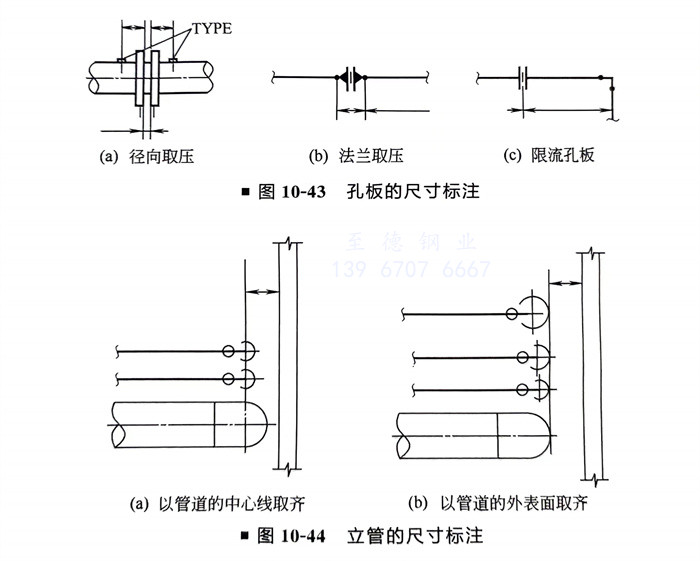 TYPE

(a) 径向取压

(b) 法兰取压

(c) 限流孔板

■ 图 10-43 孔板的尺寸标注

至德钢业
139 6707 6667

(a) 以管道的中心线取齐

(b) 以管道的外表面取齐

■ 图 10-44 立管的尺寸标注